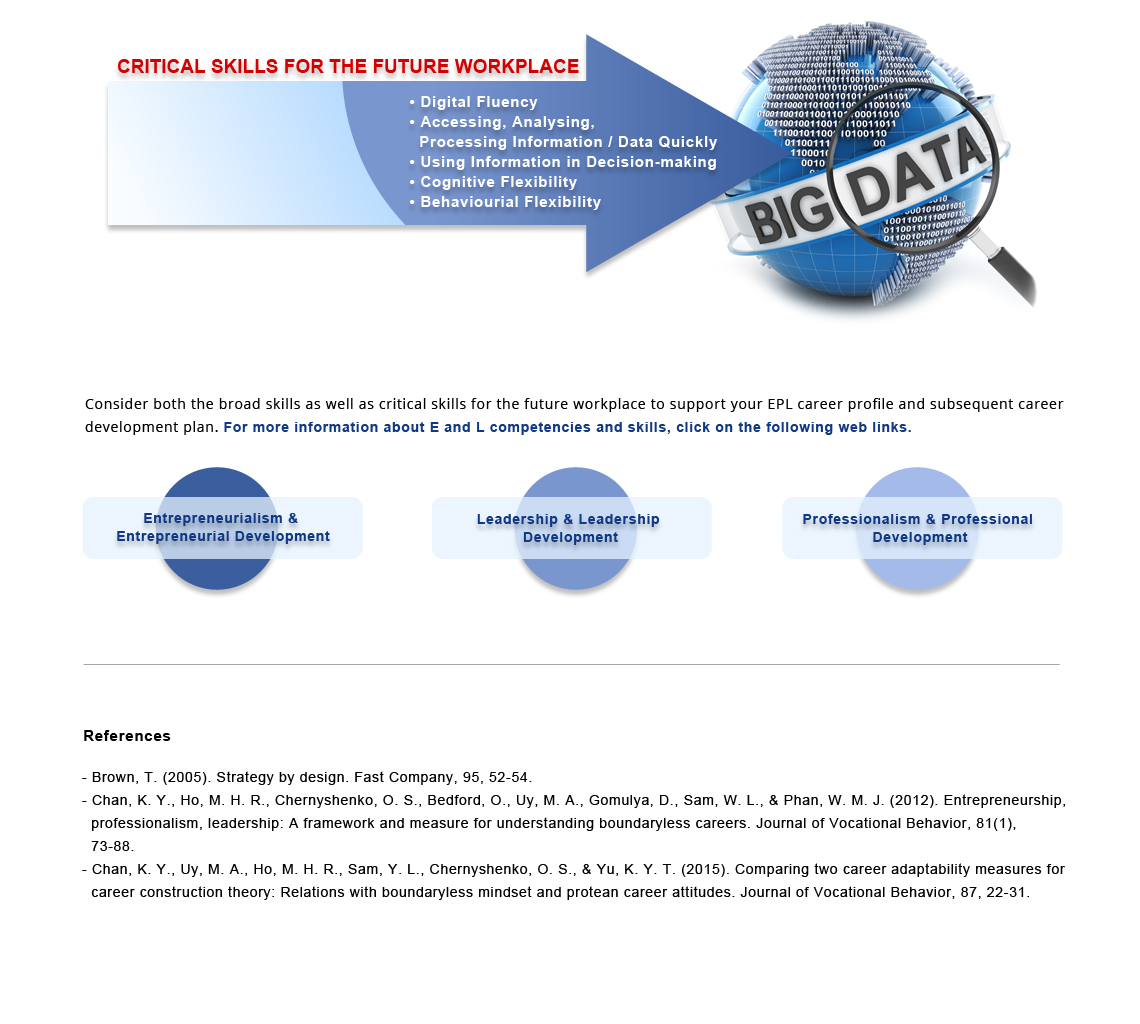 CRITICAL SKILLS FOR THE FUTURE WORKPLACE

• Digital Fluency
• Accessing, Analysing, Processing Information / Data Quickly
• Using Information in Decision-making
• Cognitive Flexibility
• Behaviourial Flexibility

BIG DATA

Consider both the broad skills as well as critical skills for the future workplace to support your EPL career profile and subsequent career development plan. For more information about E and L competencies and skills, click on the following web links.

Entrepreneurialism & Entrepreneurial Development

Leadership & Leadership Development

Professionalism & Professional Development

References

- Brown, T. (2005). Strategy by design. Fast Company, 95, 52-54.
- Chan, K. Y., Ho, M. H. R., Chernyshenko, O. S., Bedford, O., Uy, M. A., Gomulya, D., Sam, W. L., & Phan, W. M. J. (2012). Entrepreneurship, professionalism, leadership: A framework and measure for understanding boundaryless careers. Journal of Vocational Behavior, 81(1), 73-88.
- Chan, K. Y., Uy, M. A., Ho, M. H. R., Sam, Y. L., Chernyshenko, O. S., & Yu, K. Y. T. (2015). Comparing two career adaptability measures for career construction theory: Relations with boundaryless mindset and protean career attitudes. Journal of Vocational Behavior, 87, 22-31.